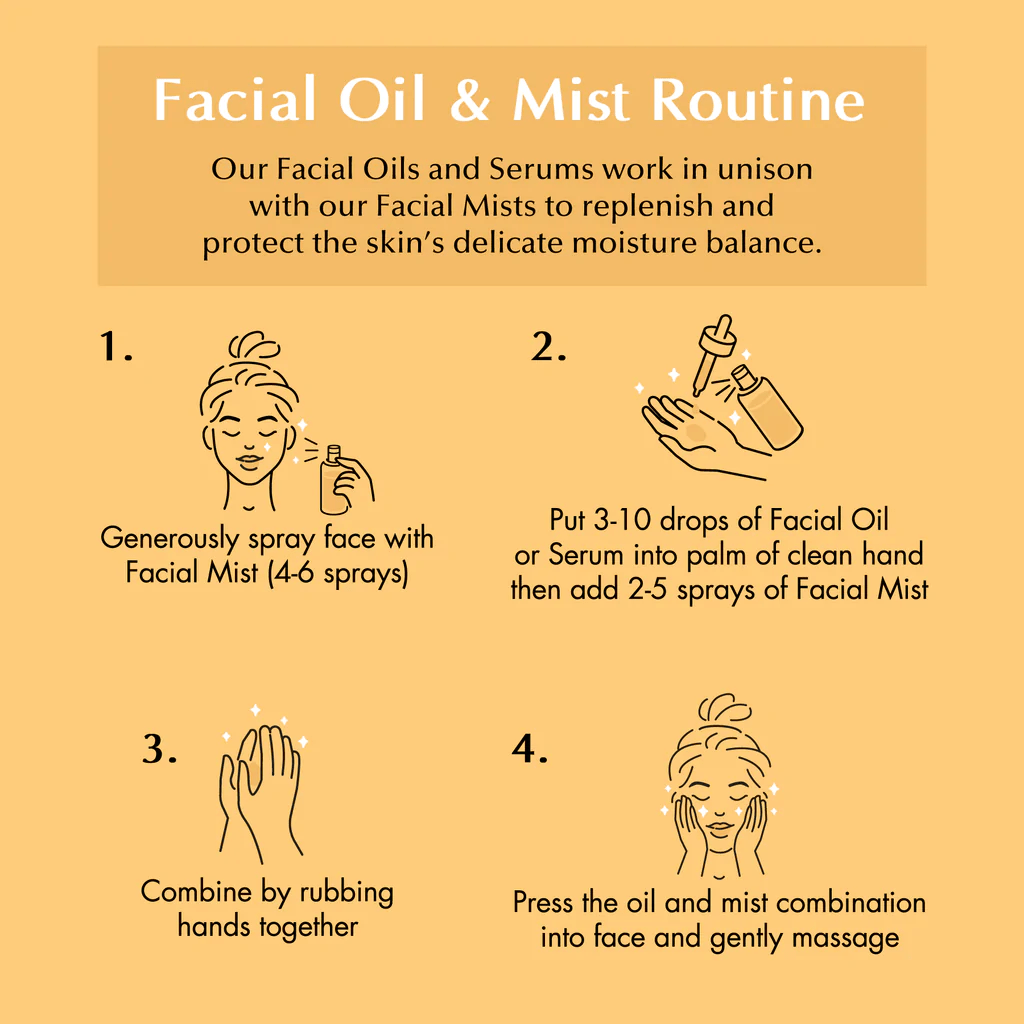 Facial Oil & Mist Routine

Our Facial Oils and Serums work in unison with our Facial Mists to replenish and protect the skin's delicate moisture balance.

1.

Generously spray face with Facial Mist (4-6 sprays)

2.

Put 3-10 drops of Facial Oil or Serum into palm of clean hand then add 2-5 sprays of Facial Mist

3.

Combine by rubbing hands together

4.

Press the oil and mist combination into face and gently massage