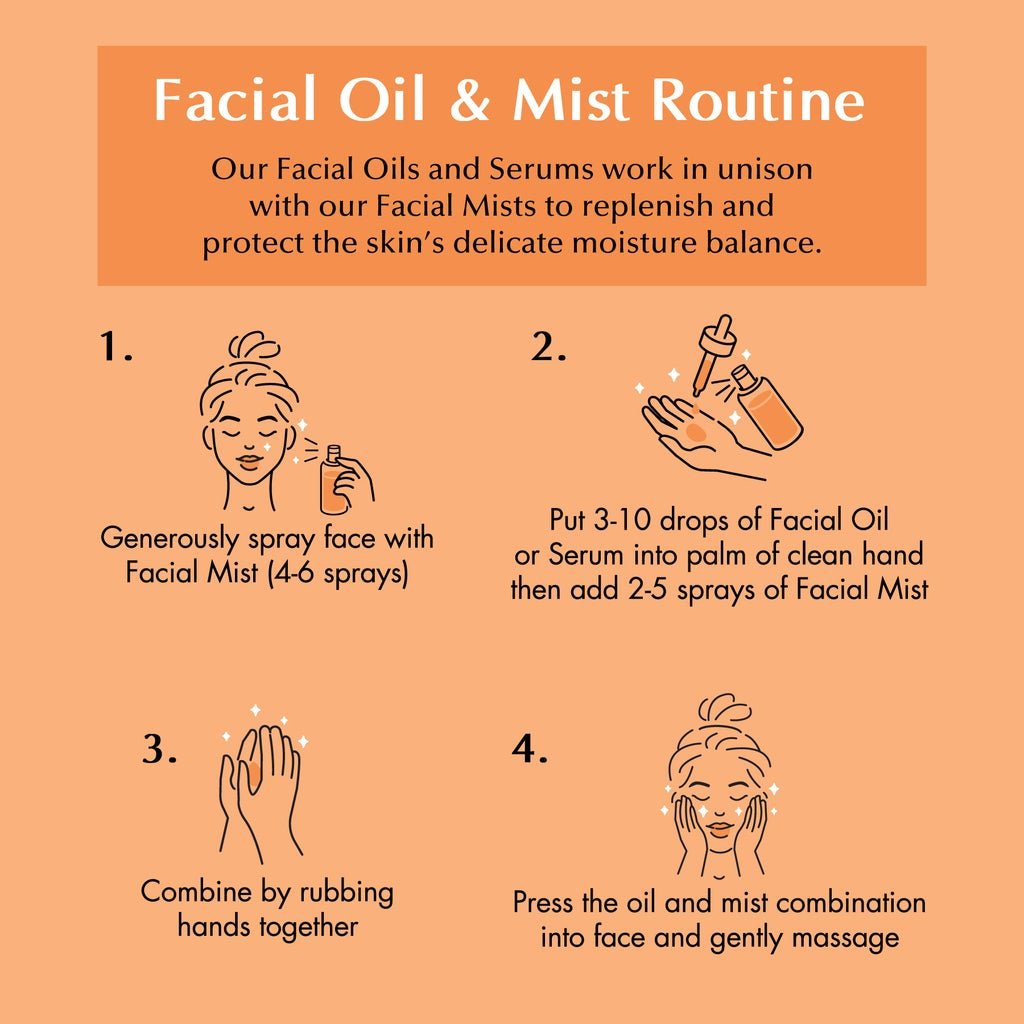 Facial Oil & Mist Routine

Our Facial Oils and Serums work in unison with our Facial Mists to replenish and protect the skin's delicate moisture balance.

1.

Generously spray face with Facial Mist (4-6 sprays)

2.

Put 3-10 drops of Facial Oil or Serum into palm of clean hand then add 2-5 sprays of Facial Mist

3.

Combine by rubbing hands together

4.

Press the oil and mist combination into face and gently massage