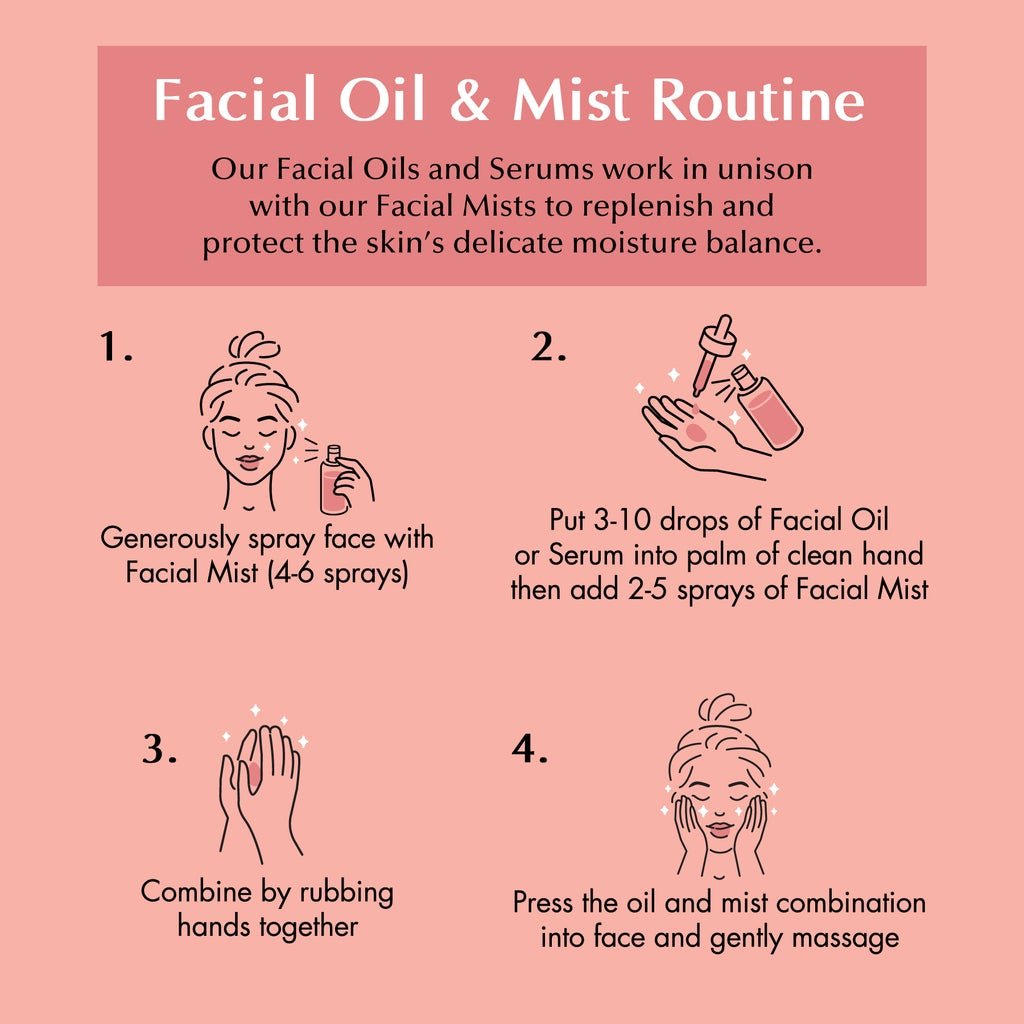 Facial Oil & Mist Routine

Our Facial Oils and Serums work in unison with our Facial Mists to replenish and protect the skin's delicate moisture balance.

1.

Generously spray face with Facial Mist (4-6 sprays)

2.

Put 3-10 drops of Facial Oil or Serum into palm of clean hand then add 2-5 sprays of Facial Mist

3.

Combine by rubbing hands together

4.

Press the oil and mist combination into face and gently massage